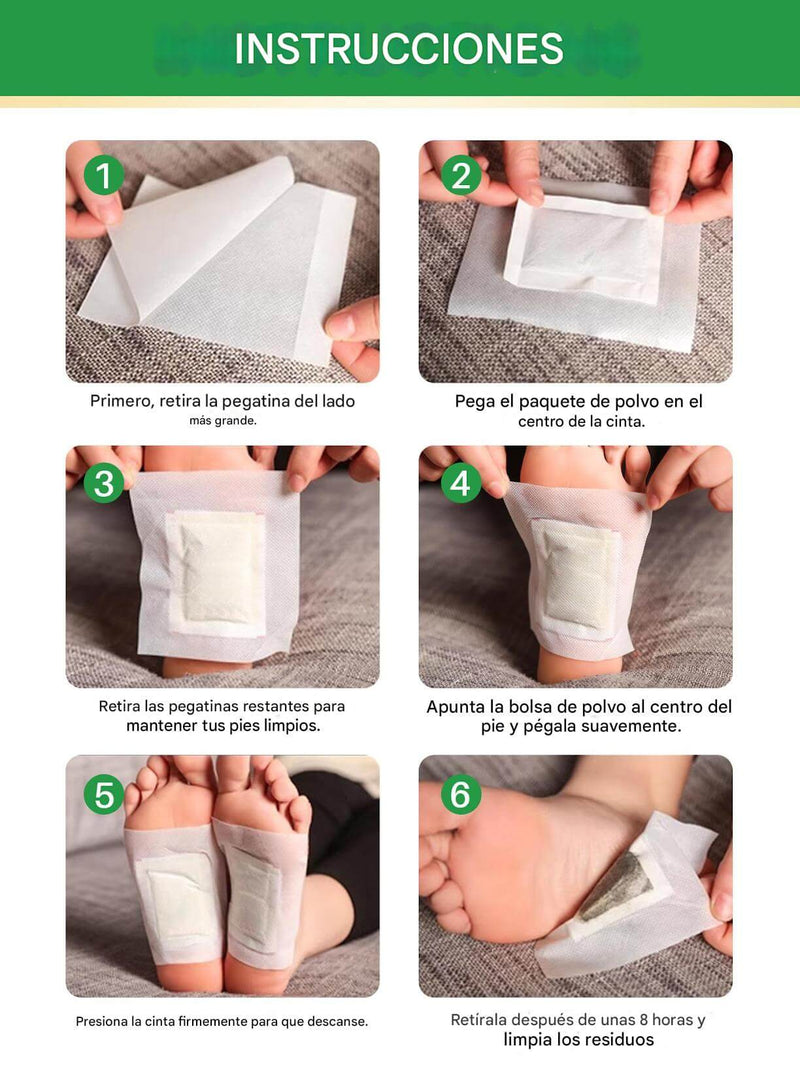 INSTRUCCIONES

1

Primero, retira la pegatina del lado más grande.

2

Pega el paquete de polvo en el centro de la cinta.

3

Retira las pegatinas restantes para mantener tus pies limpios.

4

Apunta la bolsa de polvo al centro del pie y pégala suavemente.

5

Presiona la cinta firmemente para que descanse.

6

Retírala después de unas 8 horas y limpia los residuos