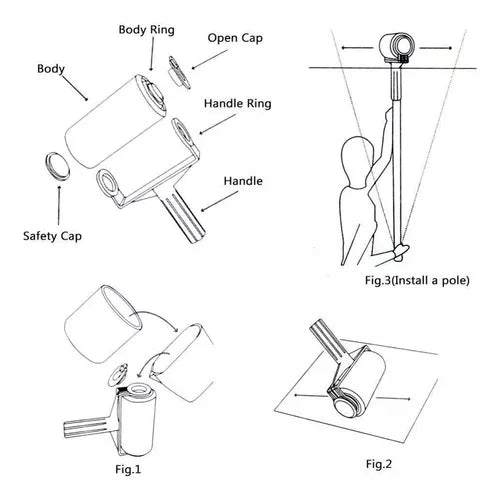 Body Ring

Open Cap

Body

Handle Ring

Handle

Safety Cap

Fig.3(Install a pole)

Fig.1

Fig.2