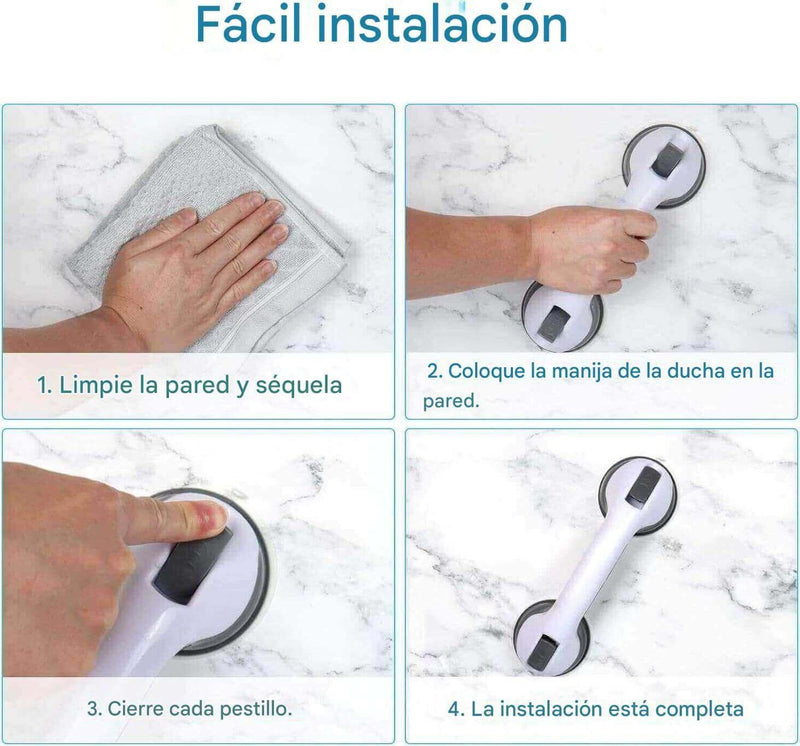 Fácil instalación

1. Limpie la pared y séquela

2. Coloque la manija de la ducha en la pared.

3. Cierre cada pestillo.

4. La instalación está completa