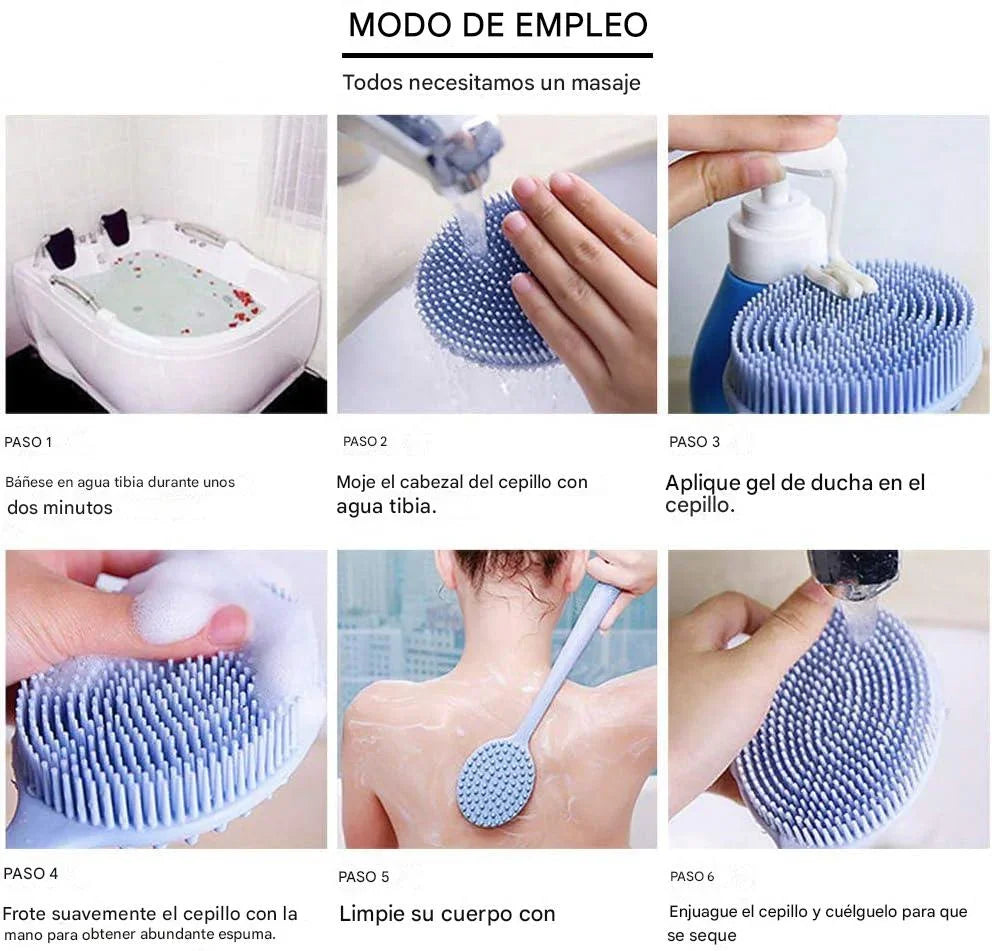 MODO DE EMPLEO

Todos necesitamos un masaje

PASO 1

Báñese en agua tibia durante unos dos minutos

PASO 2

Moje el cabezal del cepillo con agua tibia.

PASO 3

Aplique gel de ducha en el cepillo.

PASO 4

Frote suavemente el cepillo con la mano para obtener abundante espuma.

PASO 5

Limpie su cuerpo con

PASO 6

Enjuague el cepillo y cuélguelo para que se seque