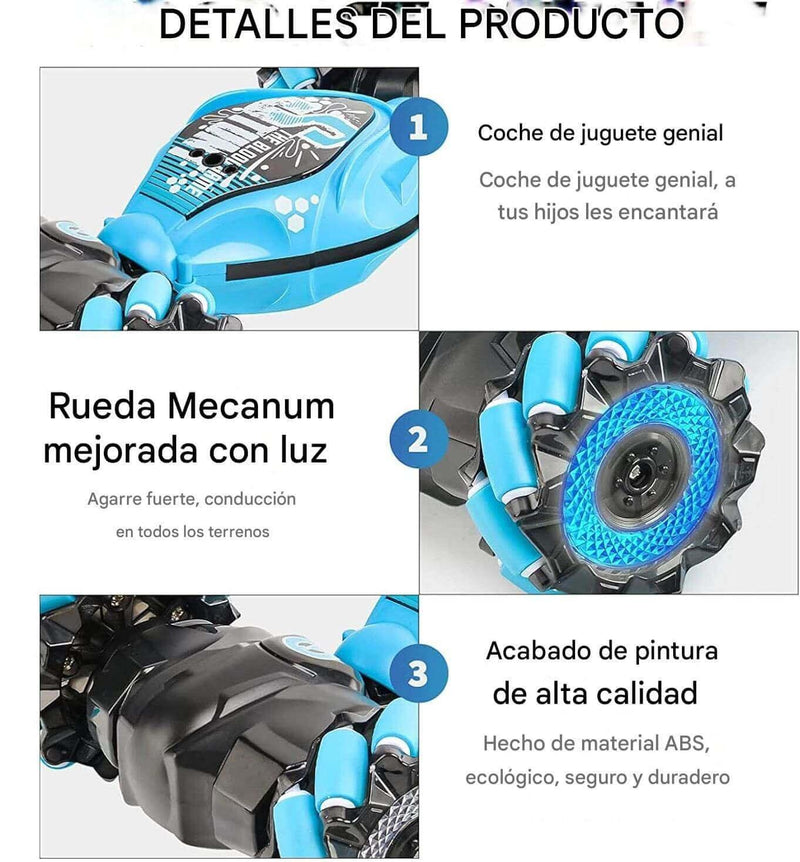 DETALLES DEL PRODUCTO

1

Coche de juguete genial

Coche de juguete genial, a tus hijos les encantará

Rueda Mecanum mejorada con luz

Agarre fuerte, conducción en todos los terrenos

2

3

Acabado de pintura de alta calidad

Hecho de material ABS, ecológico, seguro y duradero