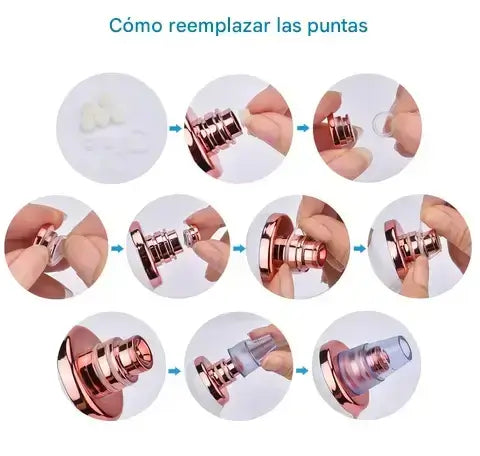 Cómo reemplazar las puntas