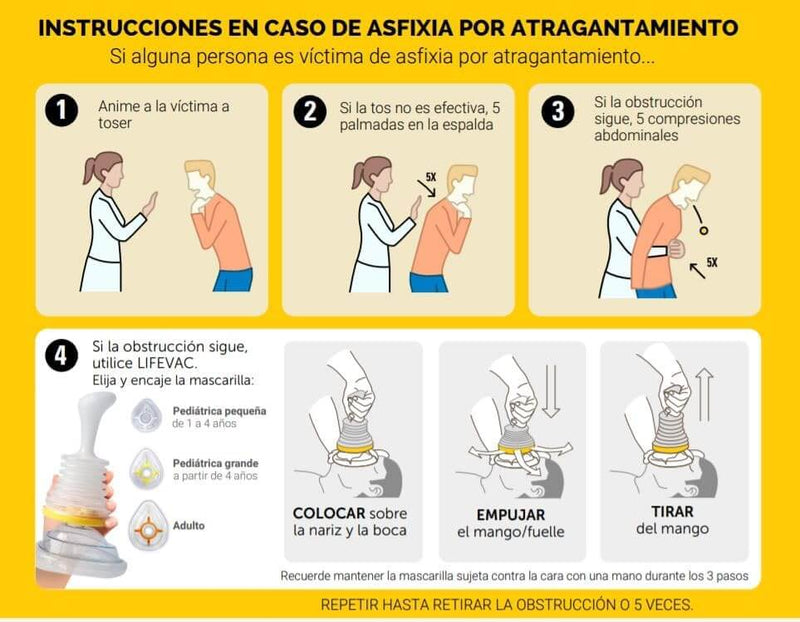 INSTRUCCIONES EN CASO DE ASFIXIA POR ATRAGANTAMIENTO
Si alguna persona es víctima de asfixia por atragantamiento...

1 Anime a la víctima a toser

2 Si la tos no es efectiva, 5 palmadas en la espalda

5X

3 Si la obstrucción sigue, 5 compresiones abdominales

5X

4 Si la obstrucción sigue, utilice LIFEVAC.
Elija y encaje la mascarilla:

Pediátrica pequeña
de 1 a 4 años

Pediátrica grande
a partir de 4 años

Adulto

COLOCAR sobre la nariz y la boca

EMPUJAR el mango/fuelle

TIRAR del mango

Recuerde mantener la mascarilla sujeta contra la cara con una mano durante los 3 pasos

REPETIR HASTA RETIRAR LA OBSTRUCCIÓN O 5 VECES.