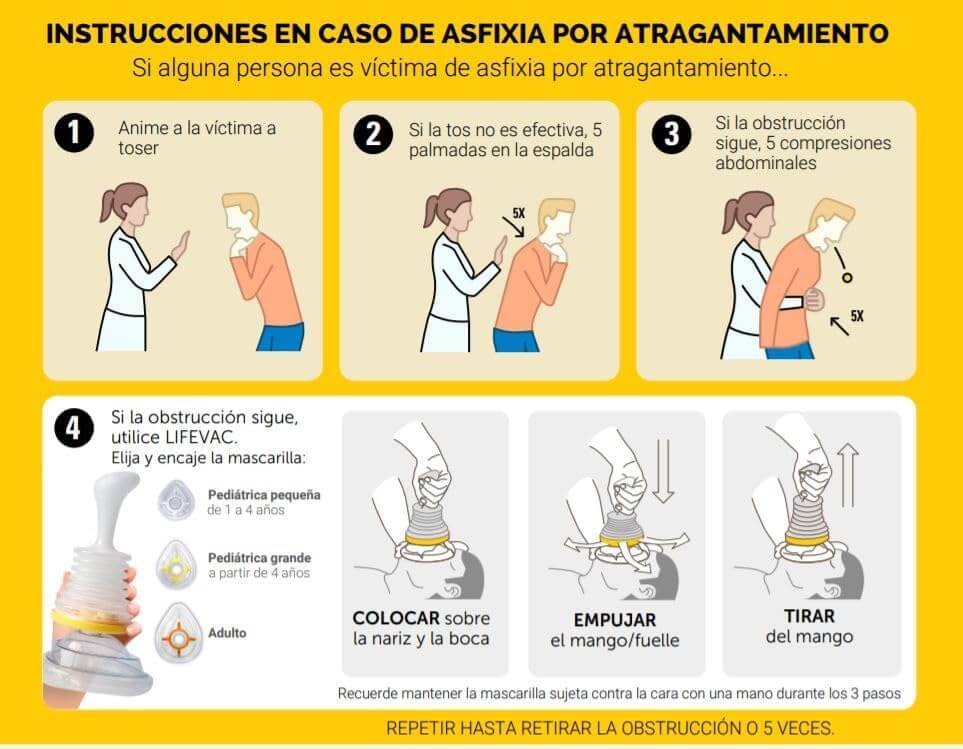 INSTRUCCIONES EN CASO DE ASFIXIA POR ATRAGANTAMIENTO
Si alguna persona es víctima de asfixia por atragantamiento...

1 Anime a la víctima a toser

2 Si la tos no es efectiva, 5 palmadas en la espalda

5X

3 Si la obstrucción sigue, 5 compresiones abdominales

5X

4 Si la obstrucción sigue, utilice LIFEVAC.
Elija y encaje la mascarilla:

Pediátrica pequeña
de 1 a 4 años

Pediátrica grande
a partir de 4 años

Adulto

COLOCAR sobre la nariz y la boca

EMPUJAR el mango/fuelle

TIRAR del mango

Recuerde mantener la mascarilla sujeta contra la cara con una mano durante los 3 pasos

REPETIR HASTA RETIRAR LA OBSTRUCCIÓN O 5 VECES.