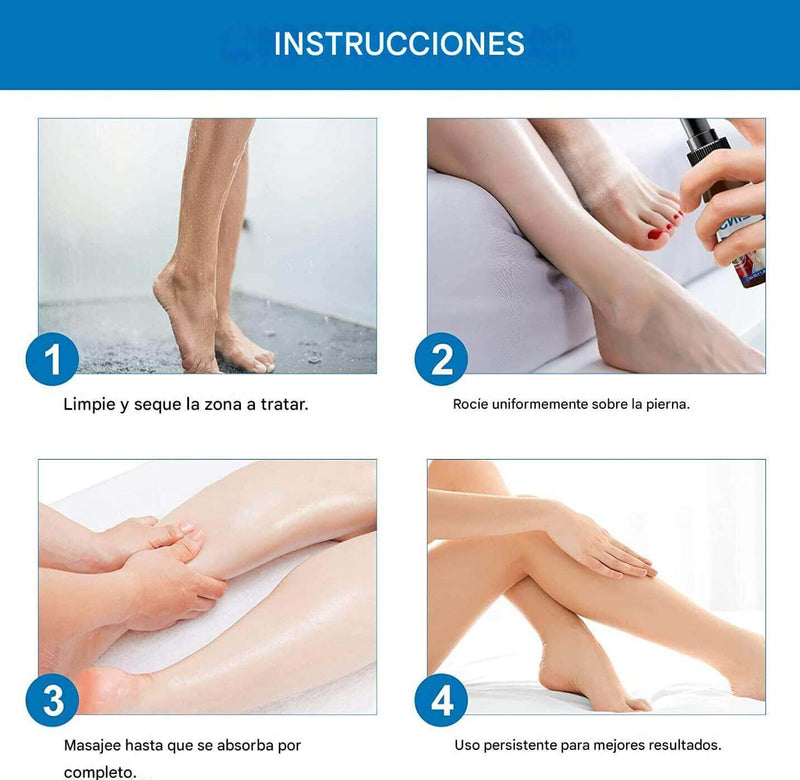 INSTRUCCIONES

1

Limpie y seque la zona a tratar.

2

Rocie uniformemente sobre la pierna.

3

Masajee hasta que se absorba por completo.

4

Uso persistente para mejores resultados.