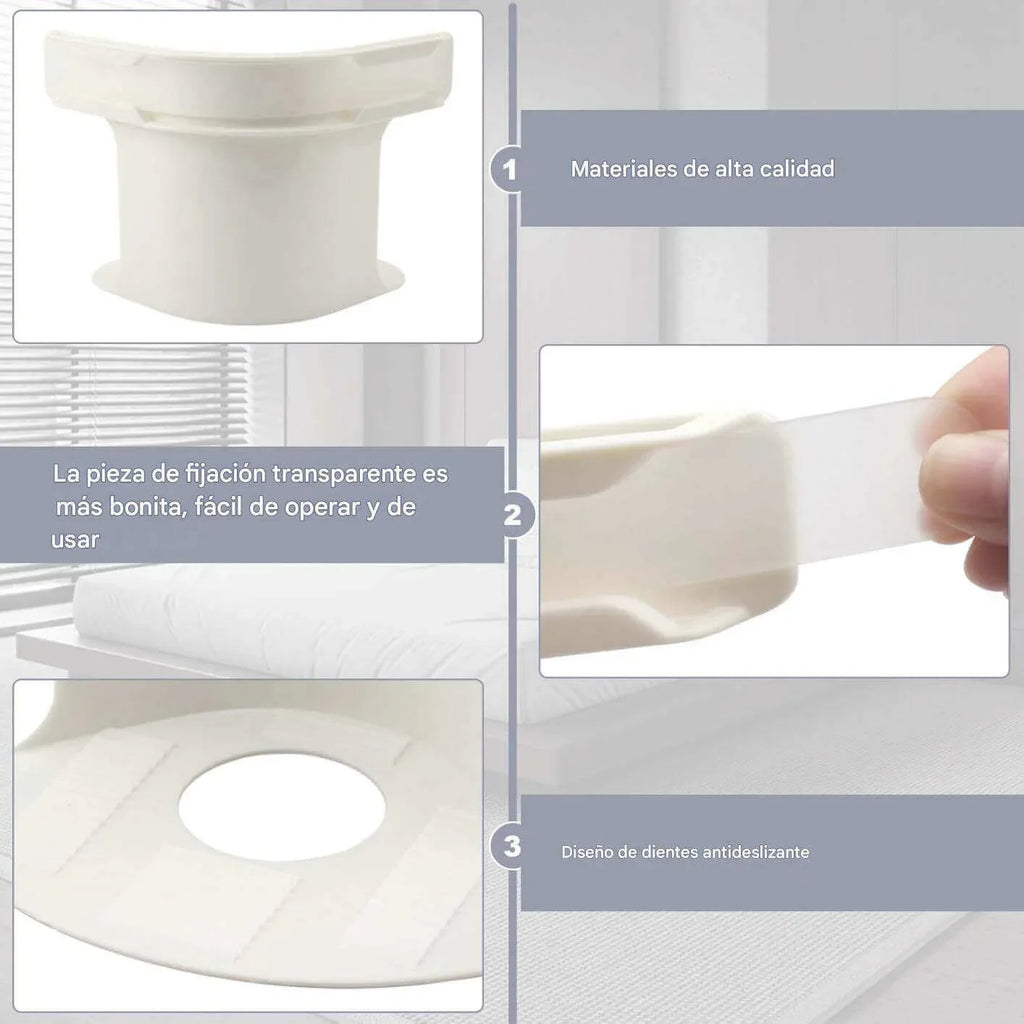 1

Materiales de alta calidad

La pieza de fijación transparente es más bonita, fácil de operar y de usar

2

3

Diseño de dientes antideslizante